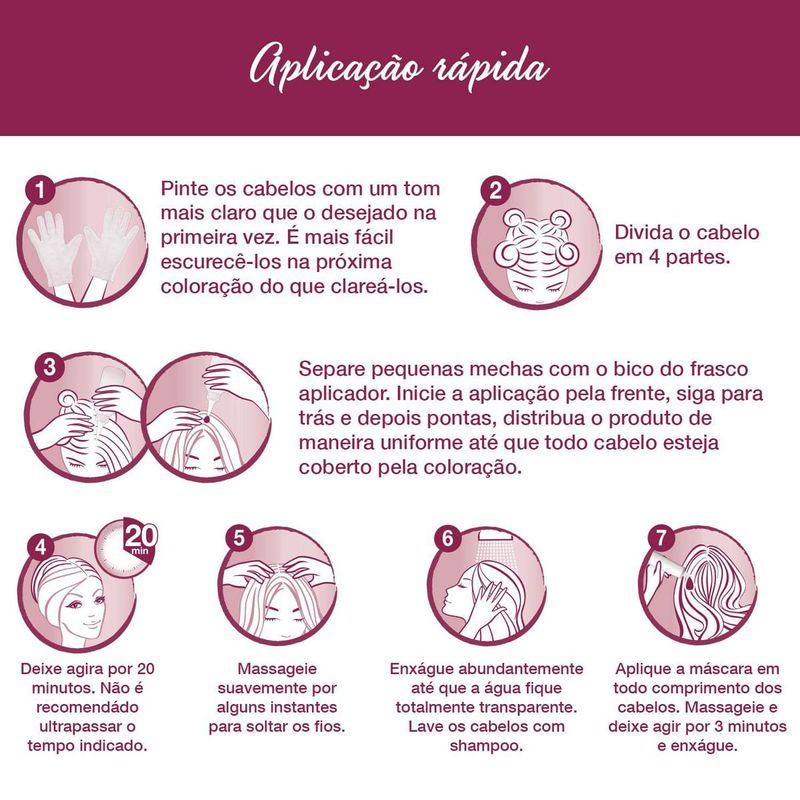 Aplicação rápida

1

Pinte os cabelos com um tom mais claro que o desejado na primeira vez. É mais fácil escurecê-los na próxima coloração do que clareá-los.

2

Divida o cabelo em 4 partes.

3

Separe pequenas mechas com o bico do frasco aplicador. Inicie a aplicação pela frente, siga para trás e depois pontas, distribua o produto de maneira uniforme até que todo cabelo esteja coberto pela coloração.

4

20 min

Deixe agira por 20 minutos. Não é recomendado ultrapassar o tempo indicado.

5

Massageie suavemente por alguns instantes para soltar os fios.

6

Enxágue abundantemente até que a água fique totalmente transparente. Lave os cabelos com shampoo.

7

Aplique a máscara em todo comprimento dos cabelos. Massageie e deixe agir por 3 minutos e enxágue.